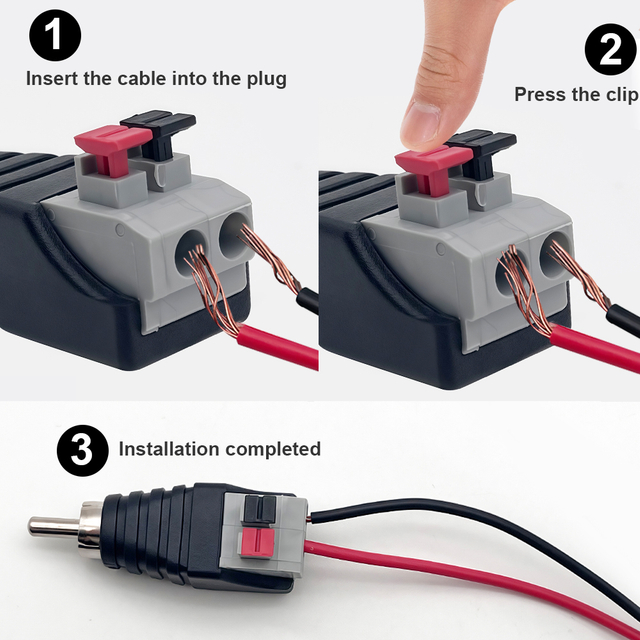 1
Insert the cable into the plug

2
Press the clip

3
Installation completed